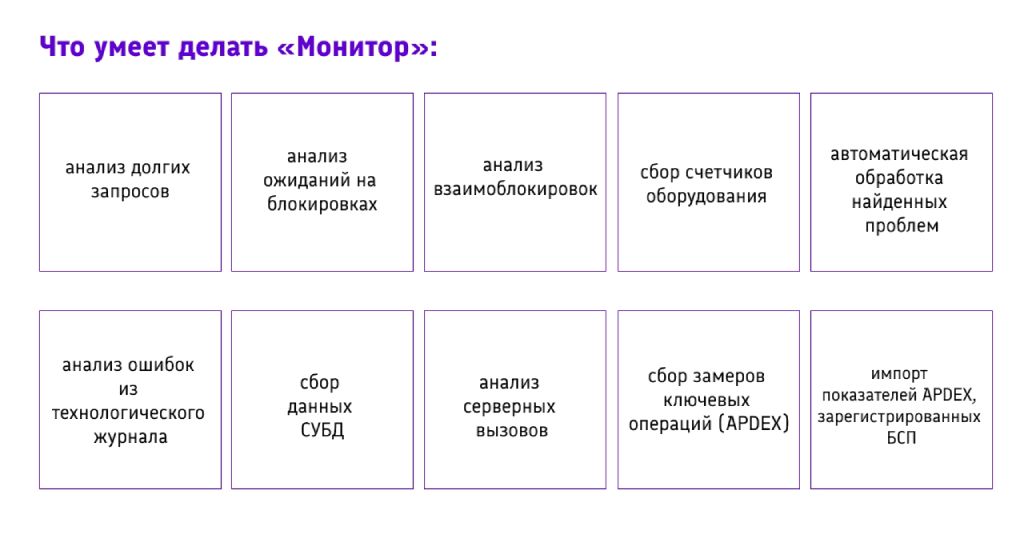 Что умеет делать «Монитор»:

анализ долгих запросов

анализ ожиданий на блокировках

анализ взаимоблокировок

сбор счетчиков оборудования

автоматическая обработка найденных проблем

анализ ошибок из технологического журнала

сбор данных СУБД

анализ серверных вызовов

сбор замеров ключевых операций (APDEX)

импорт показателей APDEX, зарегистрированных БСП